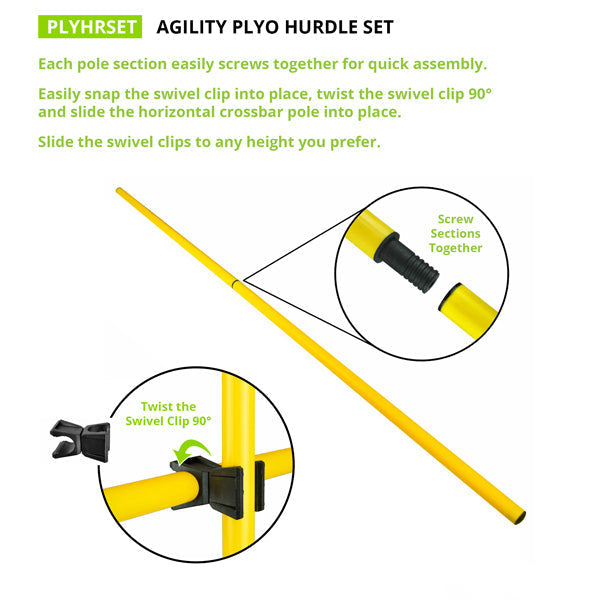 PLYHRSET AGILITY PLYO HURDLE SET

Each pole section easily screws together for quick assembly.

Easily snap the swivel clip into place, twist the swivel clip 90° and slide the horizontal crossbar pole into place.

Slide the swivel clips to any height you prefer.

Screw Sections Together

Twist the Swivel Clip 90°